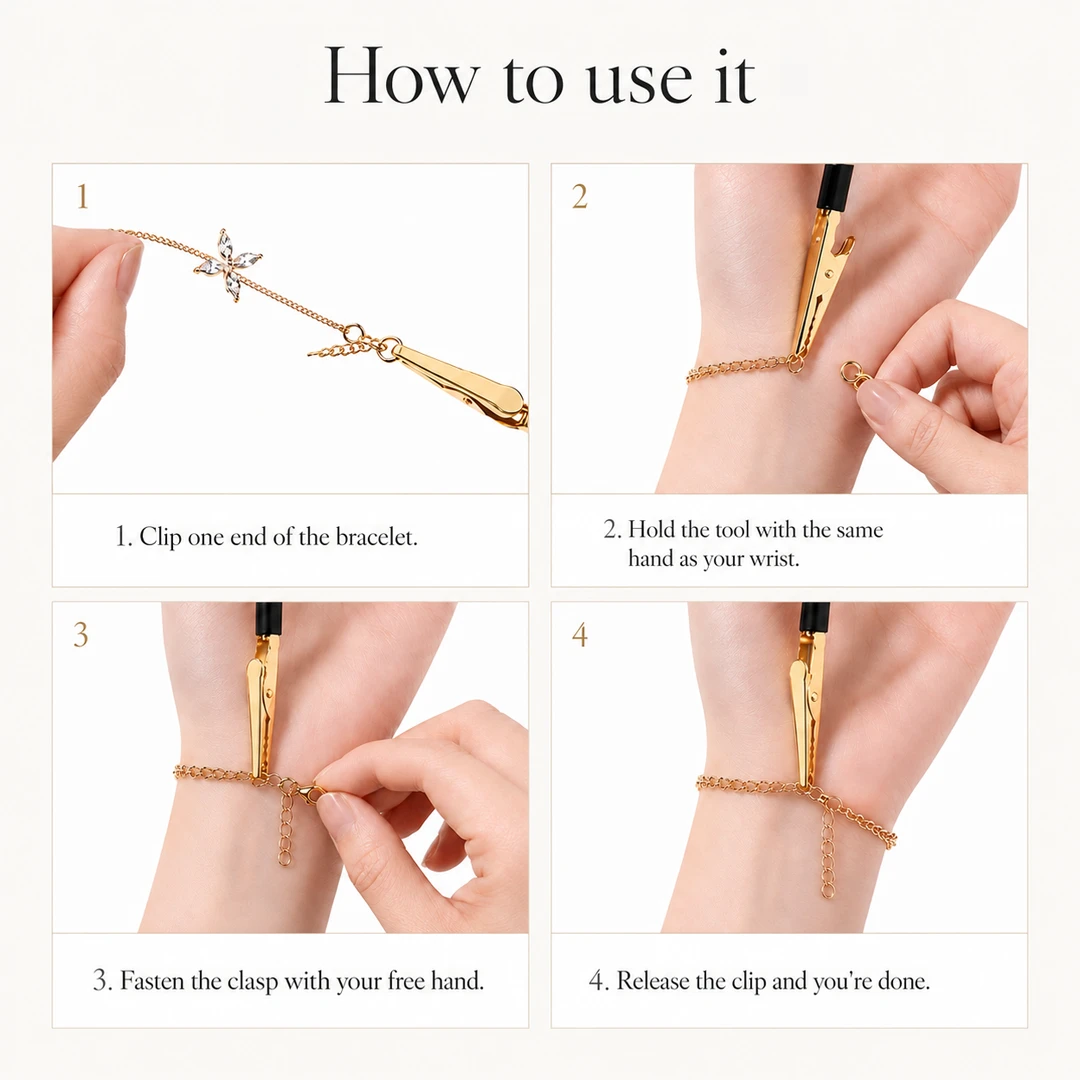 How to use it

1

1. Clip one end of the bracelet.

2

2. Hold the tool with the same hand as your wrist.

3

3. Fasten the clasp with your free hand.

4

4. Release the clip and you're done.